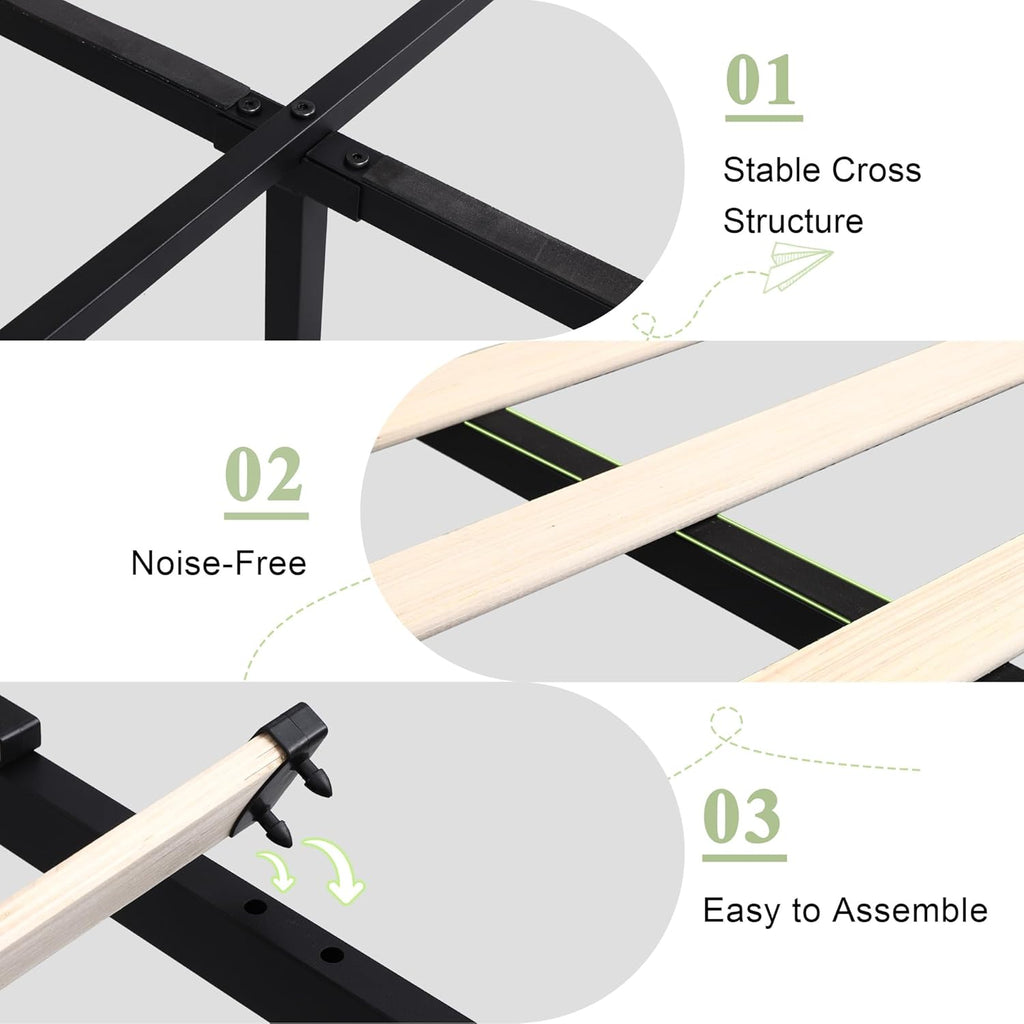 01

Stable Cross Structure

02

Noise-Free

03

Easy to Assemble