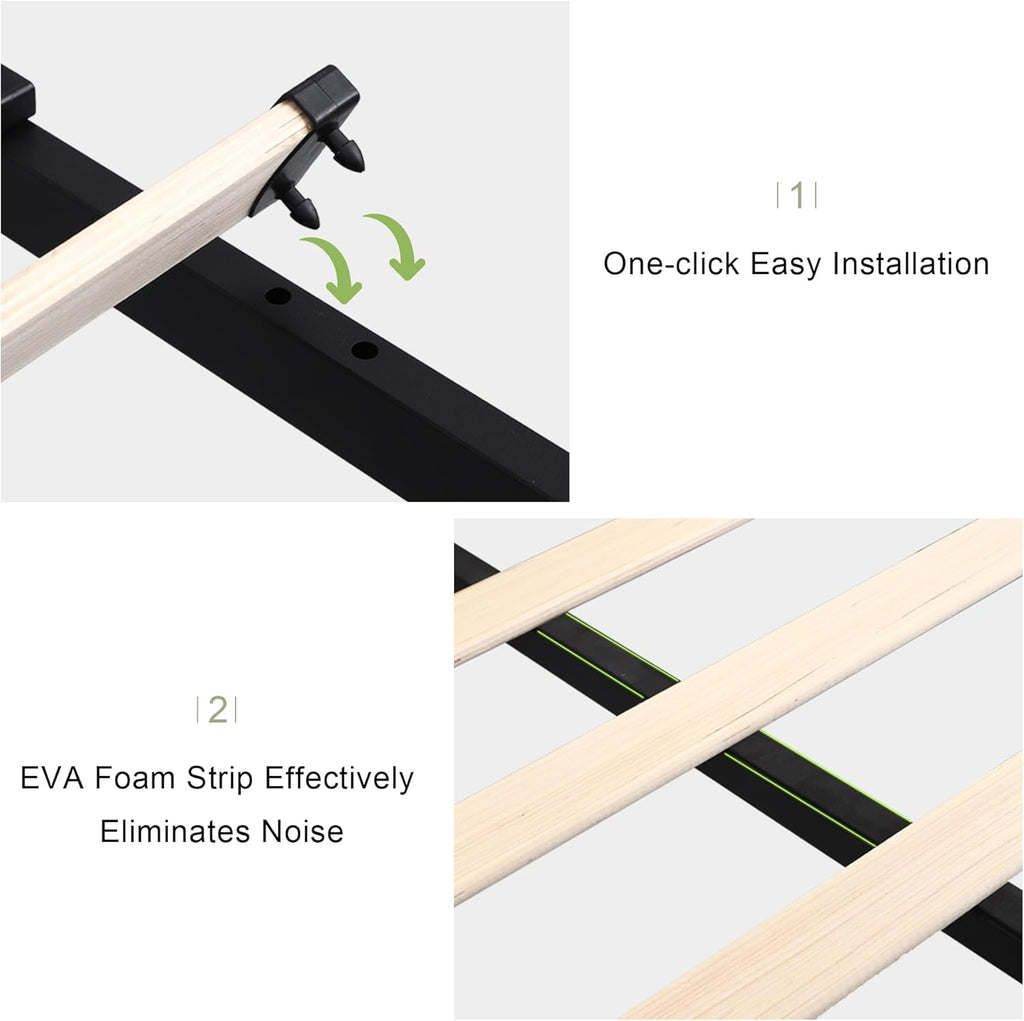 |1|

One-click Easy Installation

|2|

EVA Foam Strip Effectively Eliminates Noise