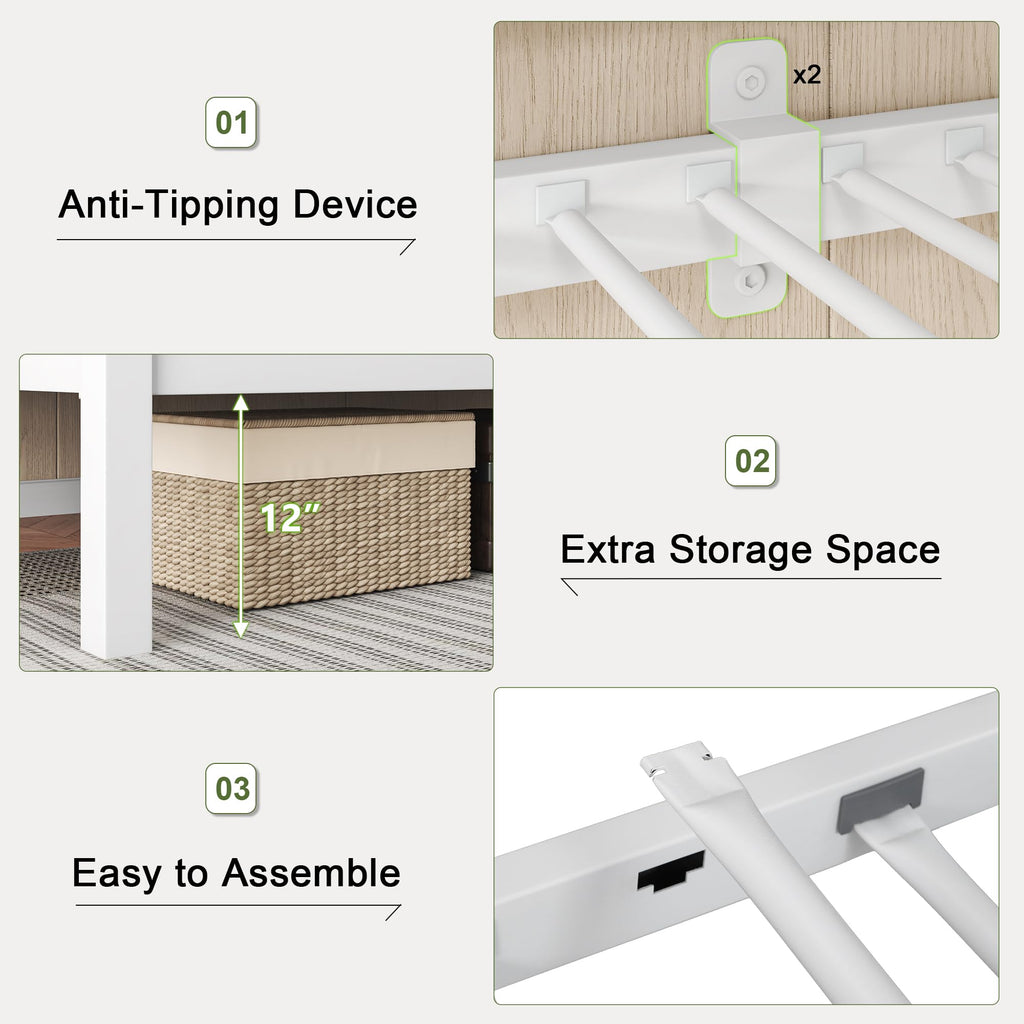 01

Anti-Tipping Device

x2

12"

02

Extra Storage Space

03

Easy to Assemble